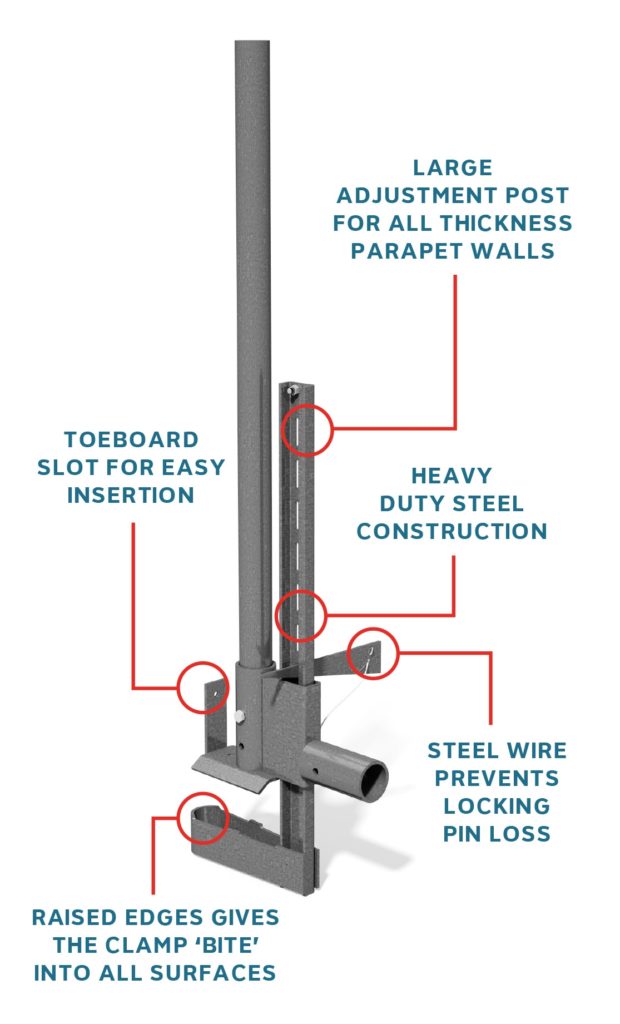 LARGE ADJUSTMENT POST FOR ALL THICKNESS PARAPET WALLS

TOEBOARD SLOT FOR EASY INSERTION

HEAVY DUTY STEEL CONSTRUCTION

STEEL WIRE PREVENTS LOCKING PIN LOSS

RAISED EDGES GIVES THE CLAMP 'BITE' INTO ALL SURFACES